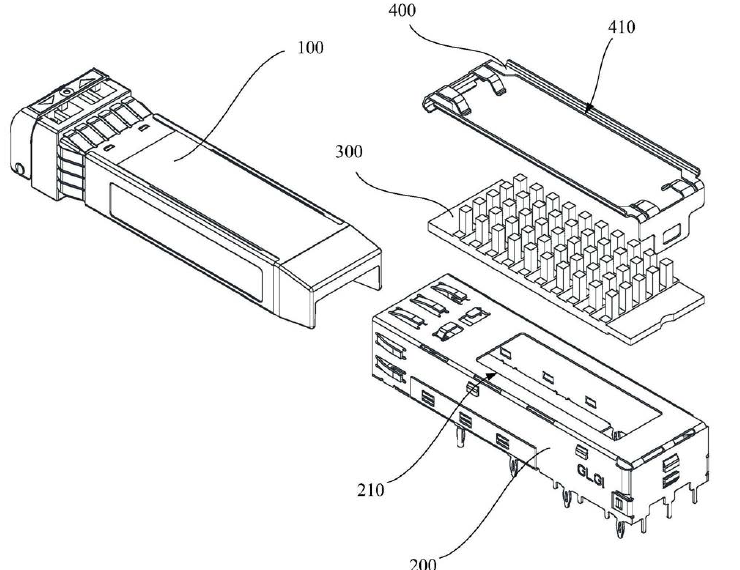 400

410

100

300

GLGI

210

200